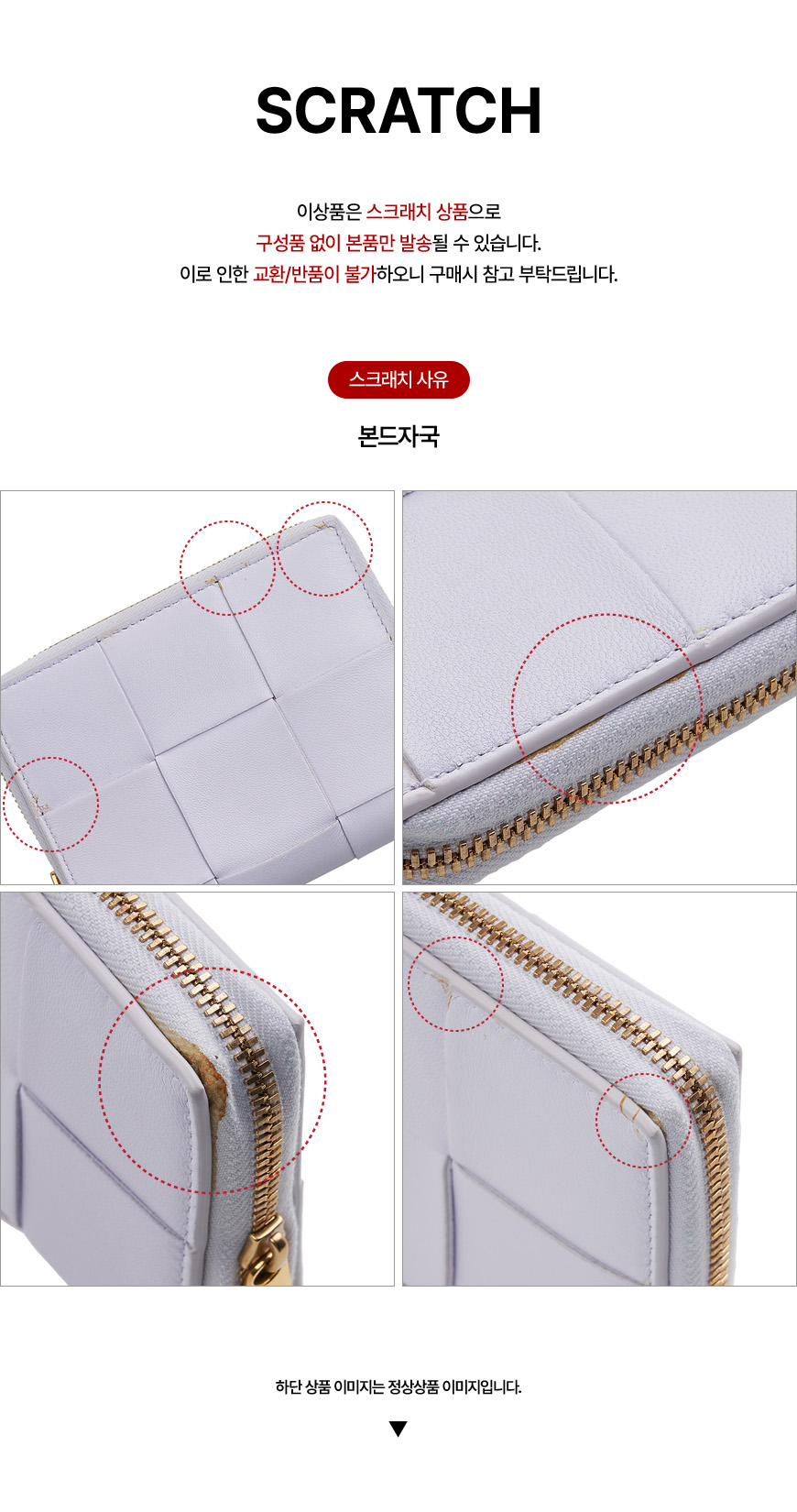 SCRATCH

이상품은 스크래치 상품으로
구성품 없이 본품만 발송될 수 있습니다.
이로 인한 교환/반품이 불가하오니 구매시 참고 부탁드립니다.

스크래치 사유

본드자국

하단 상품 이미지는 정상상품 이미지입니다.

▼