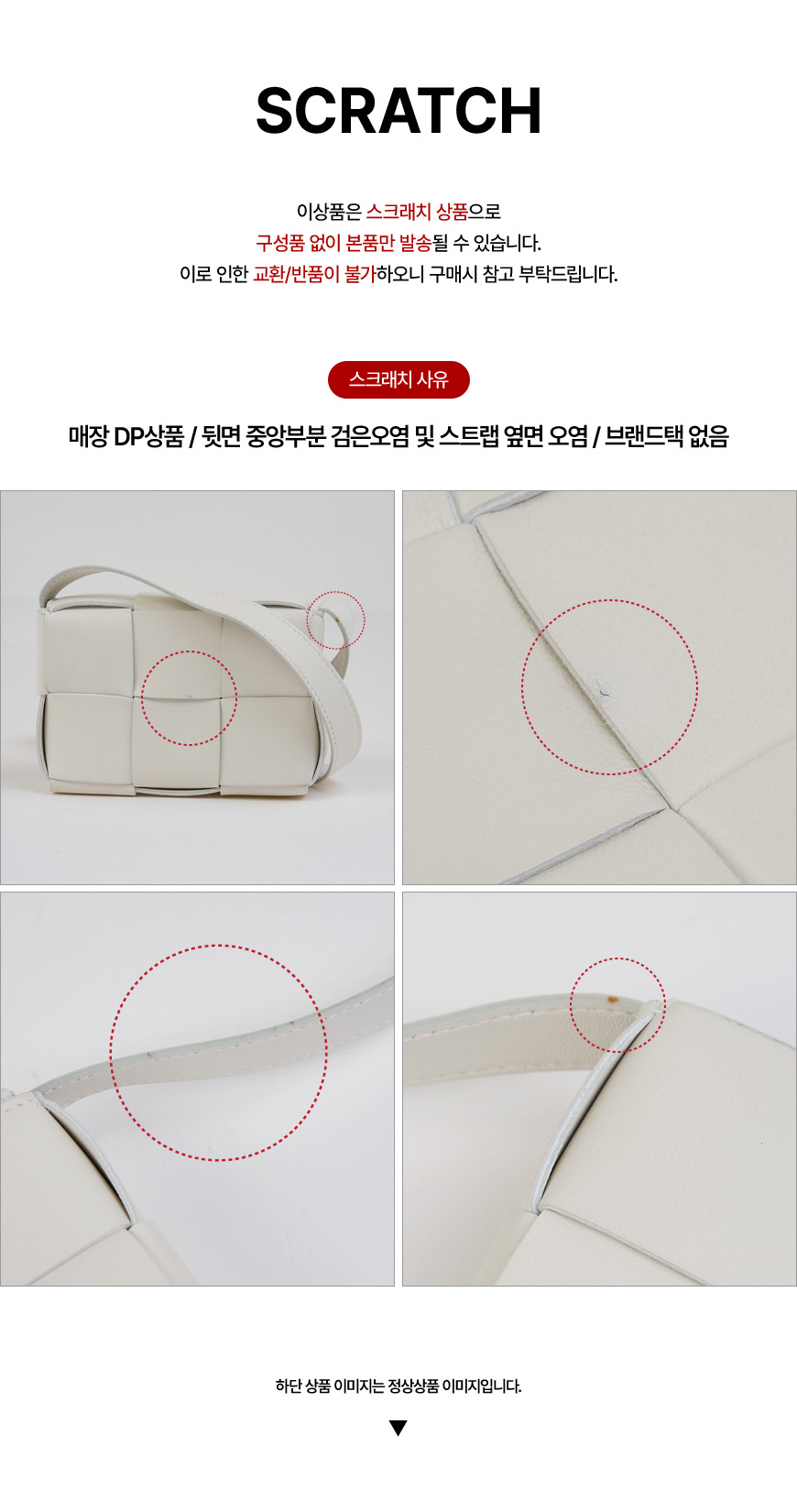 SCRATCH

이상품은 스크래치 상품으로
구성품 없이 본품만 발송될 수 있습니다.
이로 인한 교환/반품이 불가하오니 구매시 참고 부탁드립니다.

스크래치 사유

매장 DP상품 / 뒷면 중앙부분 검은오염 및 스트랩 옆면 오염 / 브랜드택 없음

하단 상품 이미지는 정상상품 이미지입니다.

▼